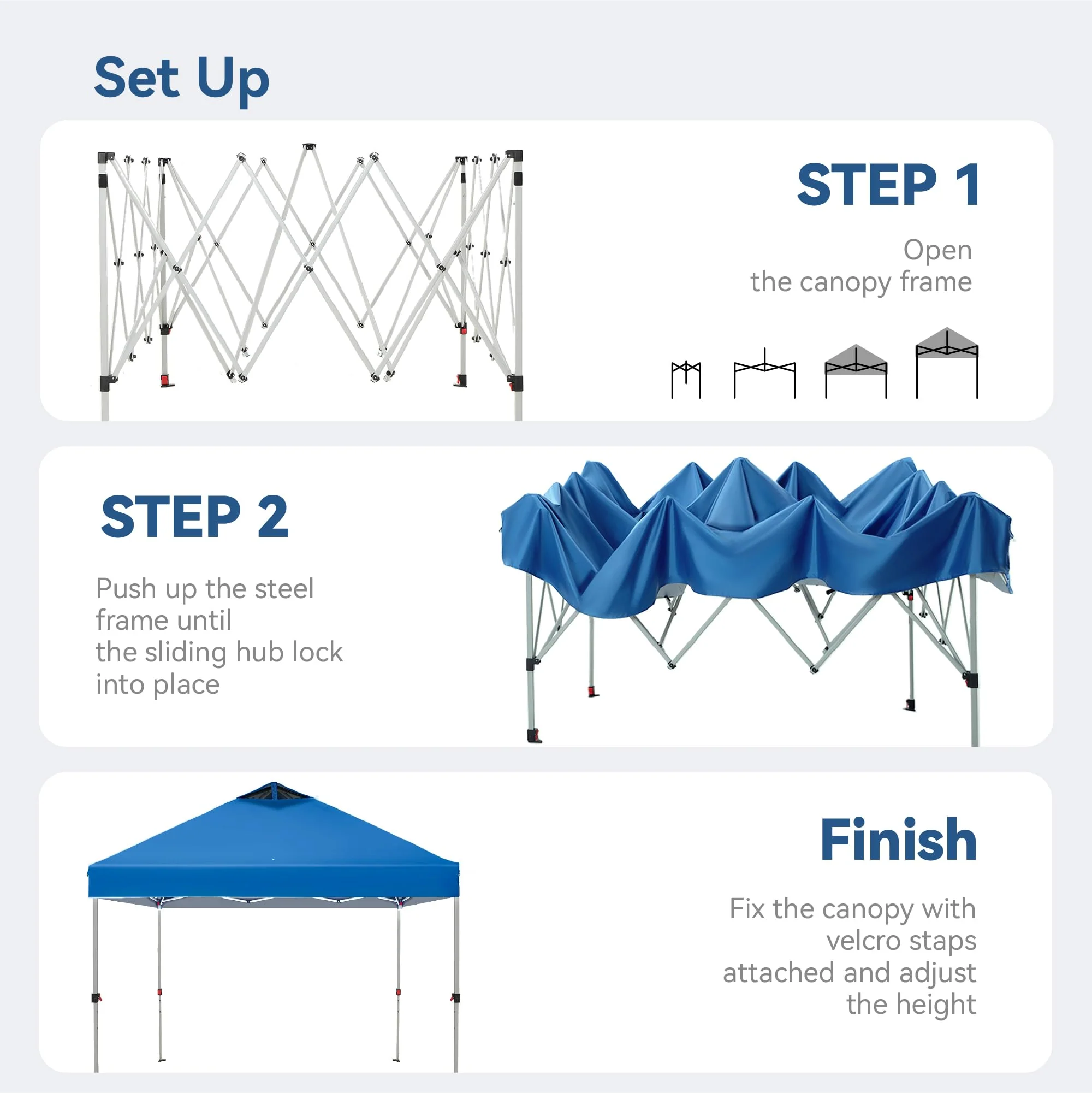 Set Up

STEP 1

Open
the canopy frame

STEP 2

Push up the steel frame until the sliding hub lock into place

Finish

Fix the canopy with velcro staps attached and adjust the height