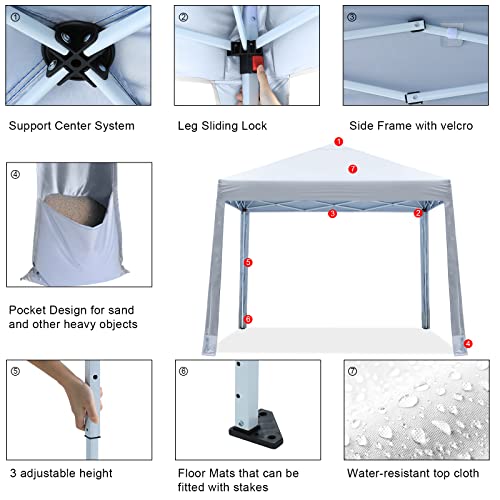 ①

Support Center System

②

Leg Sliding Lock

③

Side Frame with velcro

④

Pocket Design for sand and other heavy objects

1
7
3
2
5
6
4

⑤

3 adjustable height

⑥

Floor Mats that can be fitted with stakes

⑦

Water-resistant top cloth